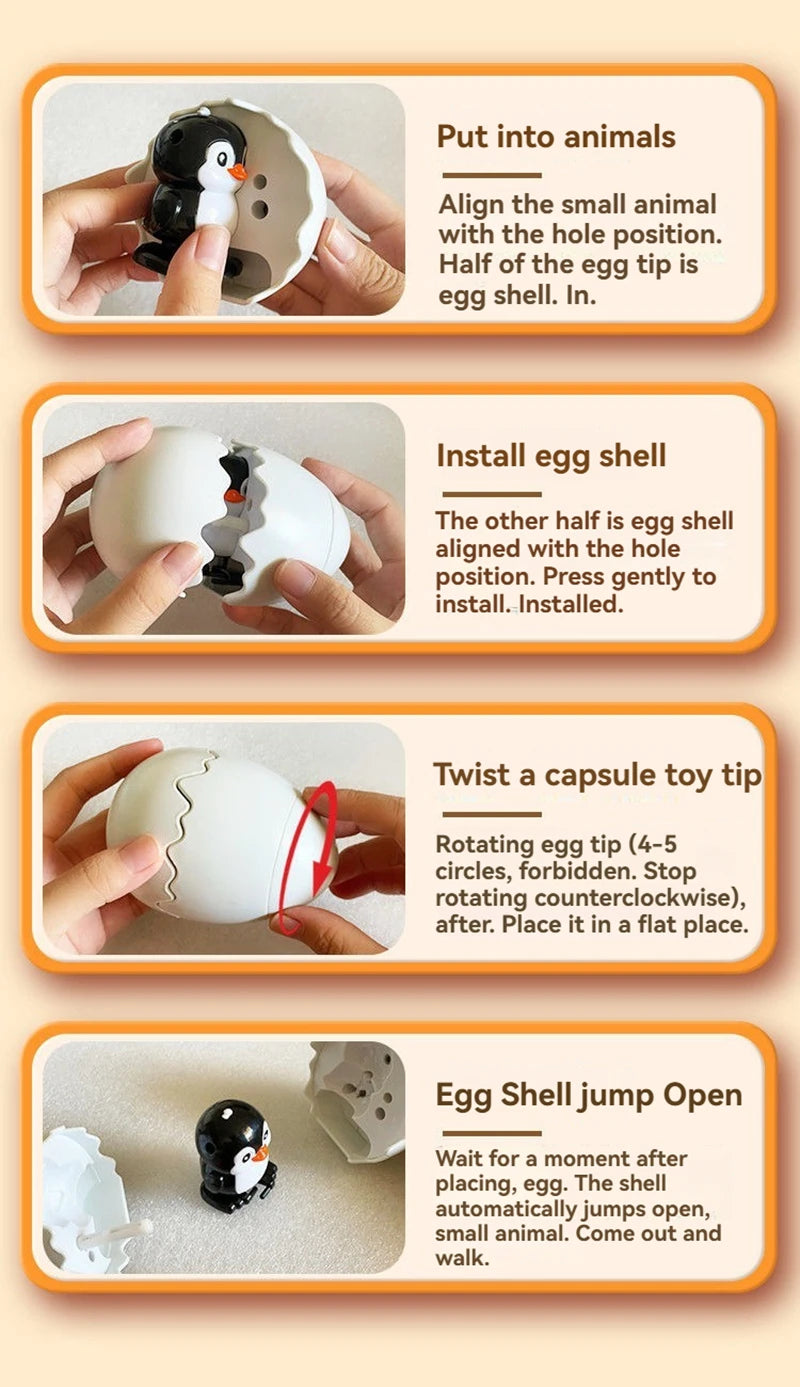 Put into animals

Align the small animal with the hole position. Half of the egg tip is egg shell. In.

Install egg shell

The other half is egg shell aligned with the hole position. Press gently to install. Installed.

Twist a capsule toy tip

Rotating egg tip (4-5 circles, forbidden. Stop rotating counterclockwise), after. Place it in a flat place.

Egg Shell jump Open

Wait for a moment after placing, egg. The shell automatically jumps open, small animal. Come out and walk.